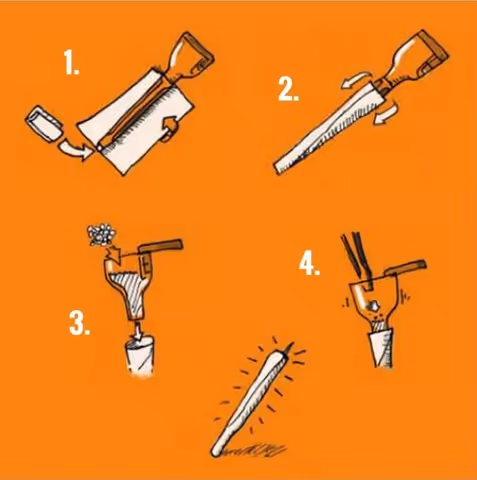 1.

2.

3.

4.